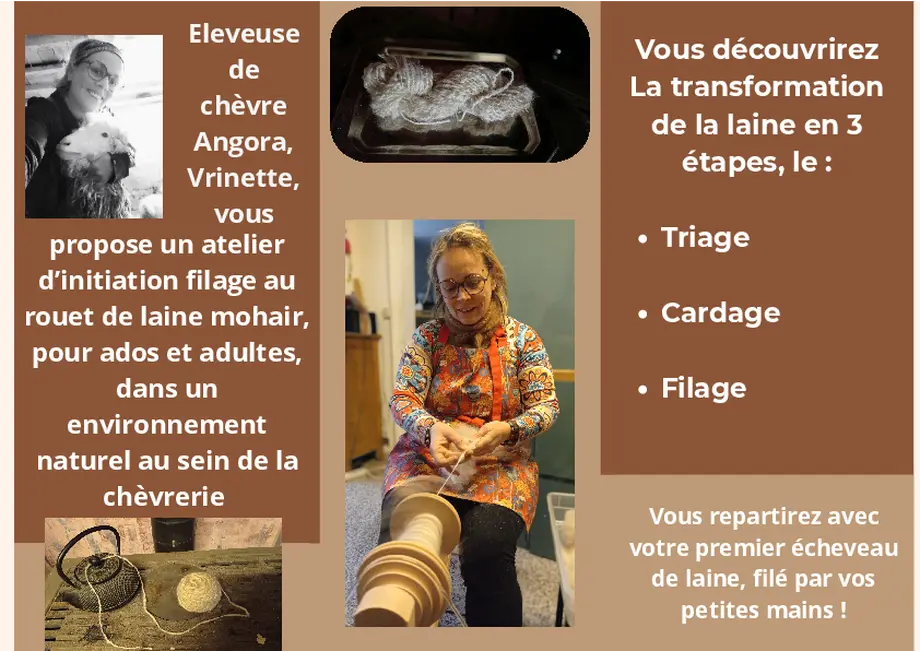 Eleveuse de chèvre Angora, Vrinette, vous propose un atelier d'initiation filage au rouet de laine mohair, pour ados et adultes, dans un environnement naturel au sein de la chèvrerie

Vous découvrirez La transformation de la laine en 3 étapes, le :

• Triage

• Cardage

• Filage

Vous repartirez avec votre premier écheveau de laine, filé par vos petites mains !